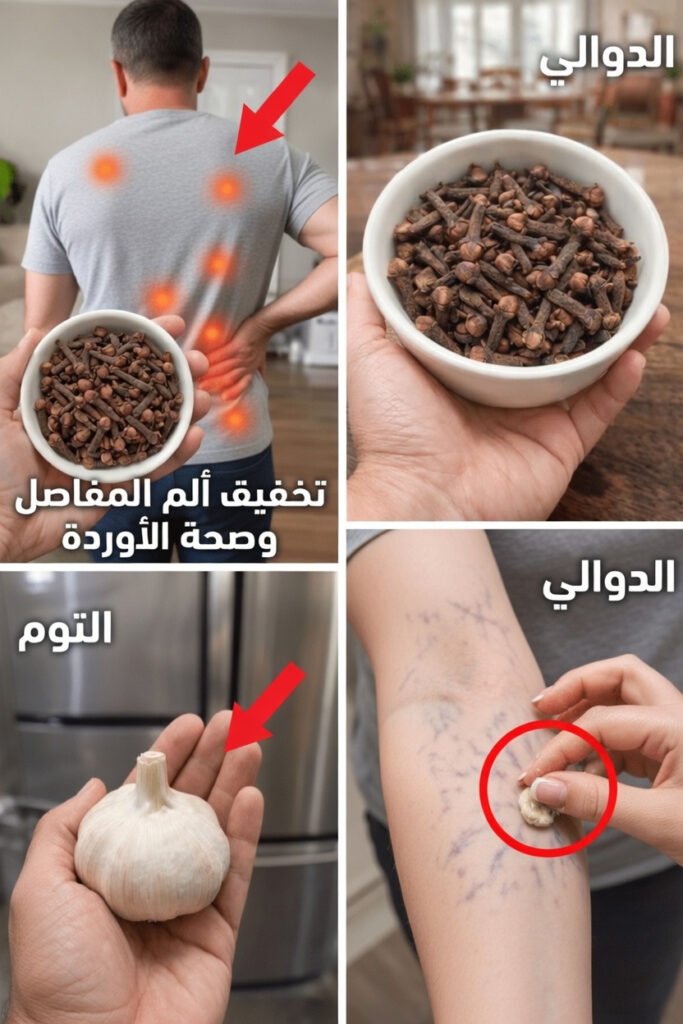 الدوالي

تخفيق ألم المفاصل
وصحة الأوردة

التوم

الدوالي