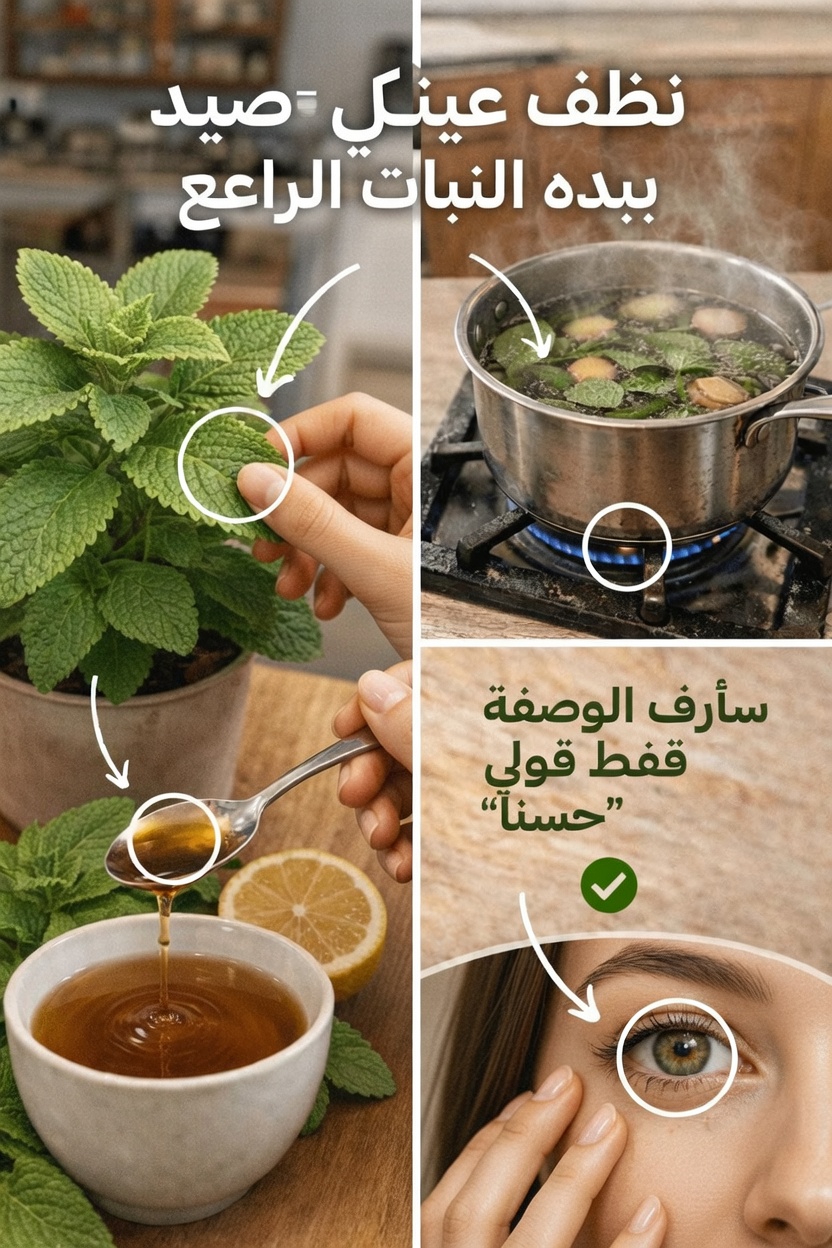 نظف عينكي -صيد
ببده النبات الراعع

سأرف الوصفة
قفط قولي
"حسنا"